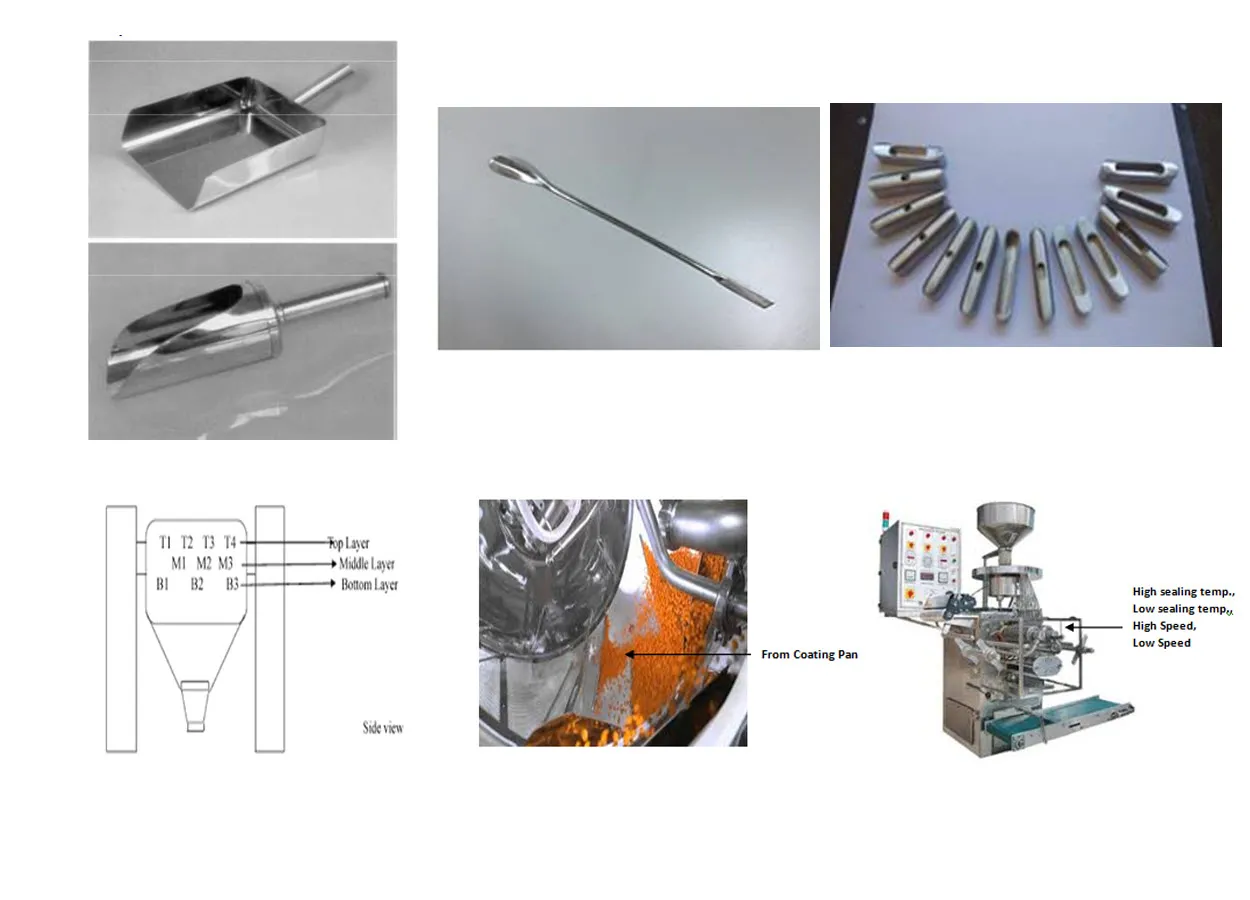 T1 T2 T3 T4
M1 M2 M3
B1 B2 B3
Top Layer
Middle Layer
Bottom Layer
Side view

From Coating Pan

High sealing temp.,
Low sealing temp.,
High Speed,
Low Speed